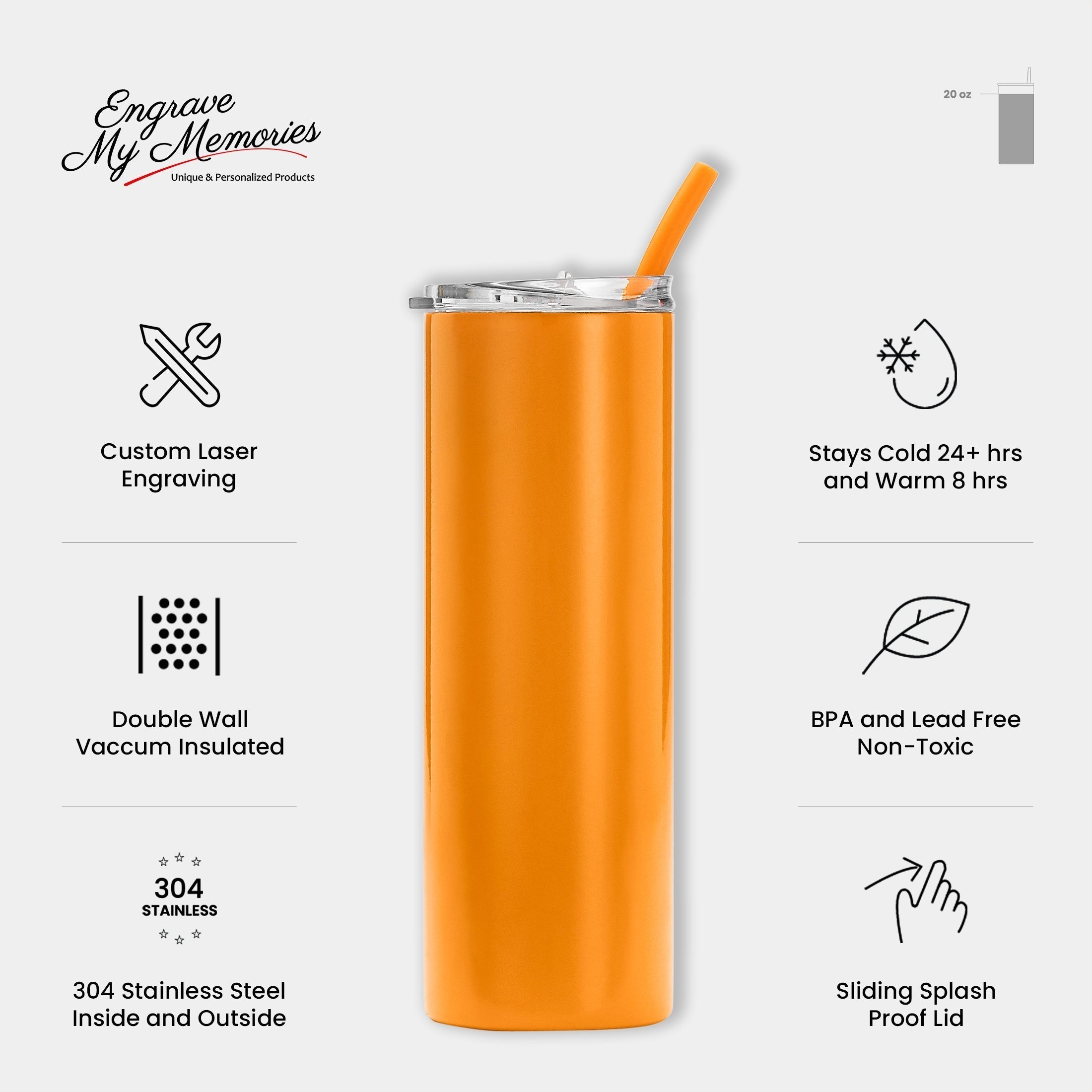 Engrave My Memories
Unique & Personalized Products

20 oz

Custom Laser Engraving

Double Wall Vaccum Insulated

304 STAINLESS

304 Stainless Steel Inside and Outside

Stays Cold 24+ hrs and Warm 8 hrs

BPA and Lead Free Non-Toxic

Sliding Splash Proof Lid