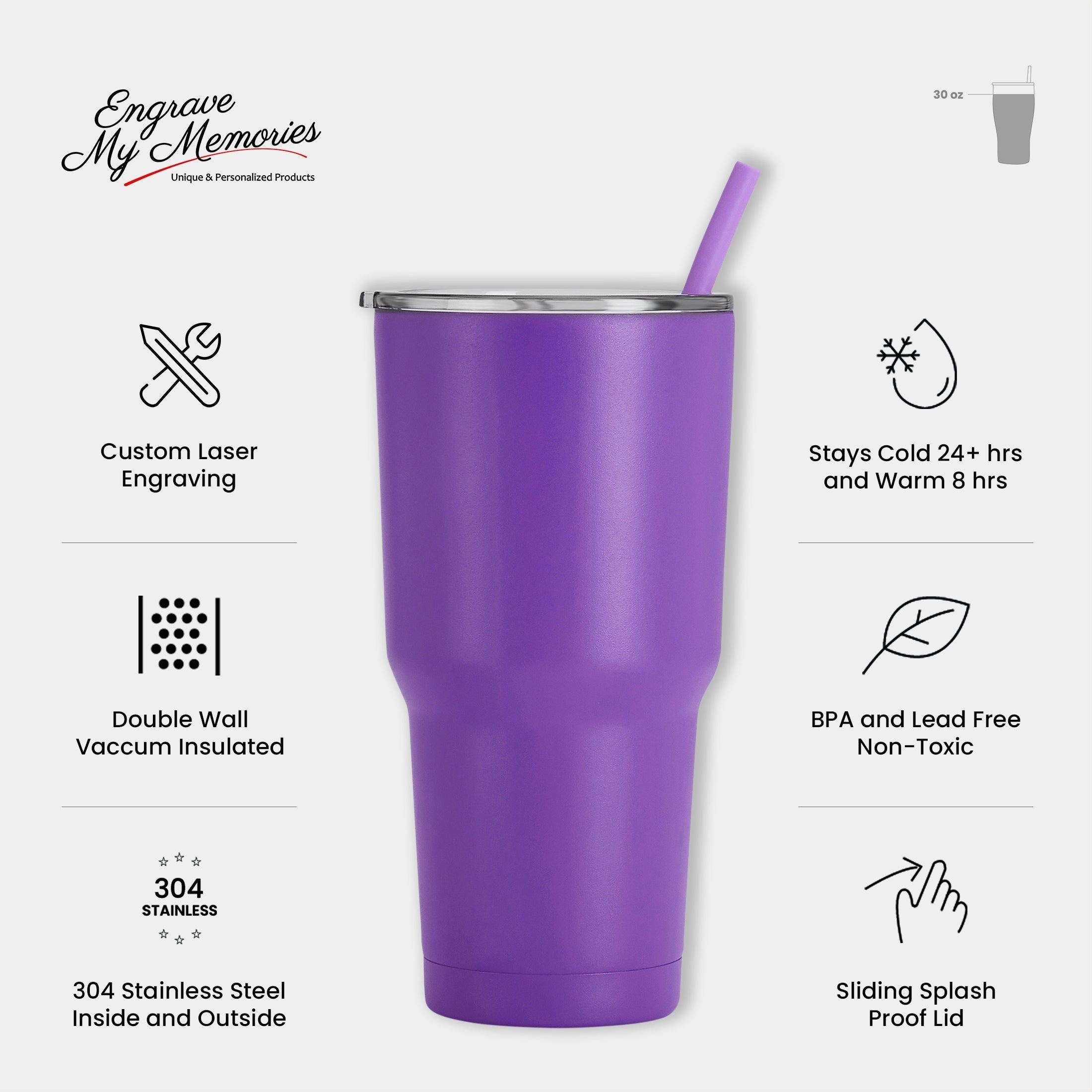 Engrave My Memories
Unique & Personalized Products

30 oz

Custom Laser Engraving

Double Wall Vaccum Insulated

304
STAINLESS

304 Stainless Steel Inside and Outside

Stays Cold 24+ hrs and Warm 8 hrs

BPA and Lead Free Non-Toxic

Sliding Splash Proof Lid