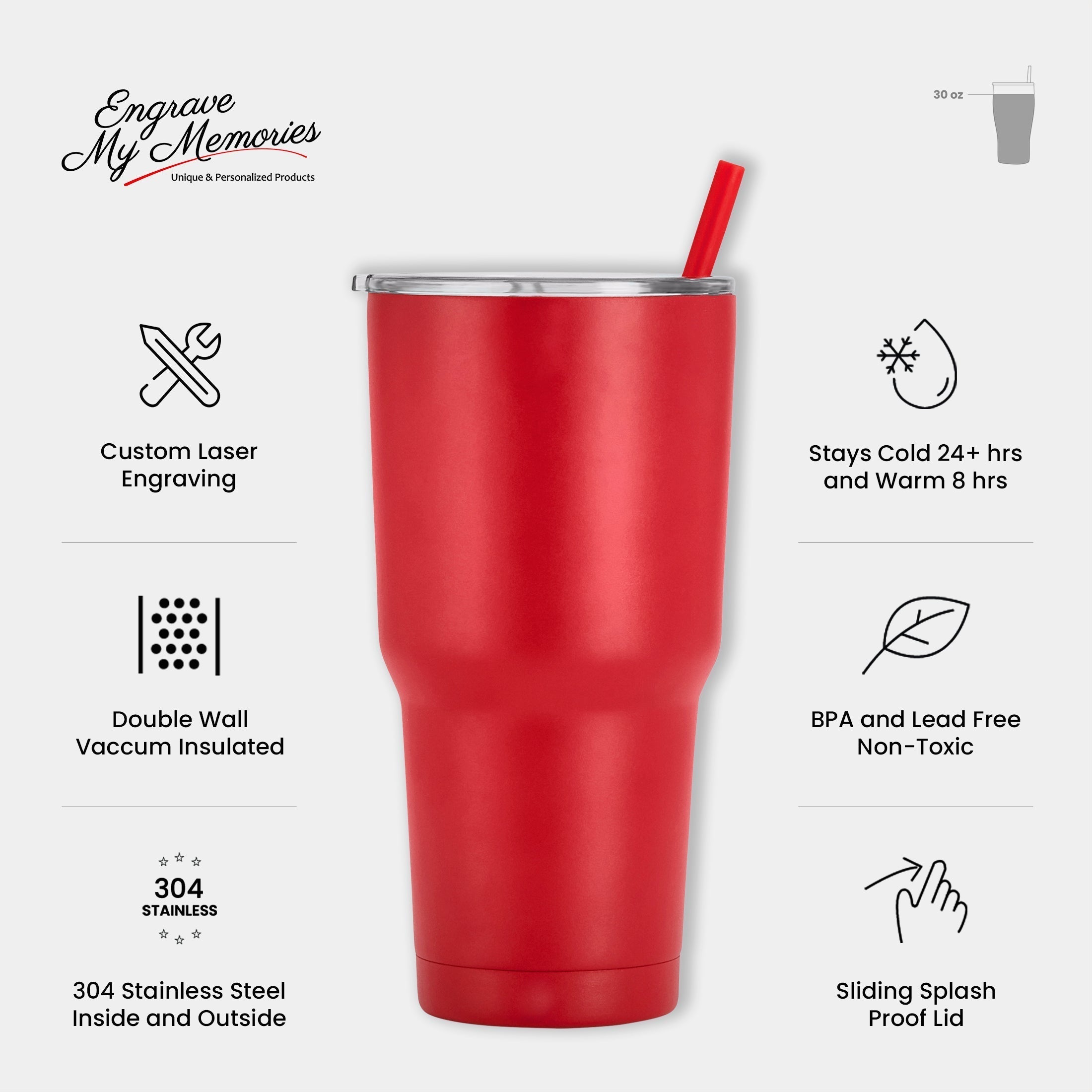 Engrave My Memories
Unique & Personalized Products

30 oz

Custom Laser Engraving

Double Wall Vaccum Insulated

304 STAINLESS

304 Stainless Steel Inside and Outside

Stays Cold 24+ hrs and Warm 8 hrs

BPA and Lead Free Non-Toxic

Sliding Splash Proof Lid