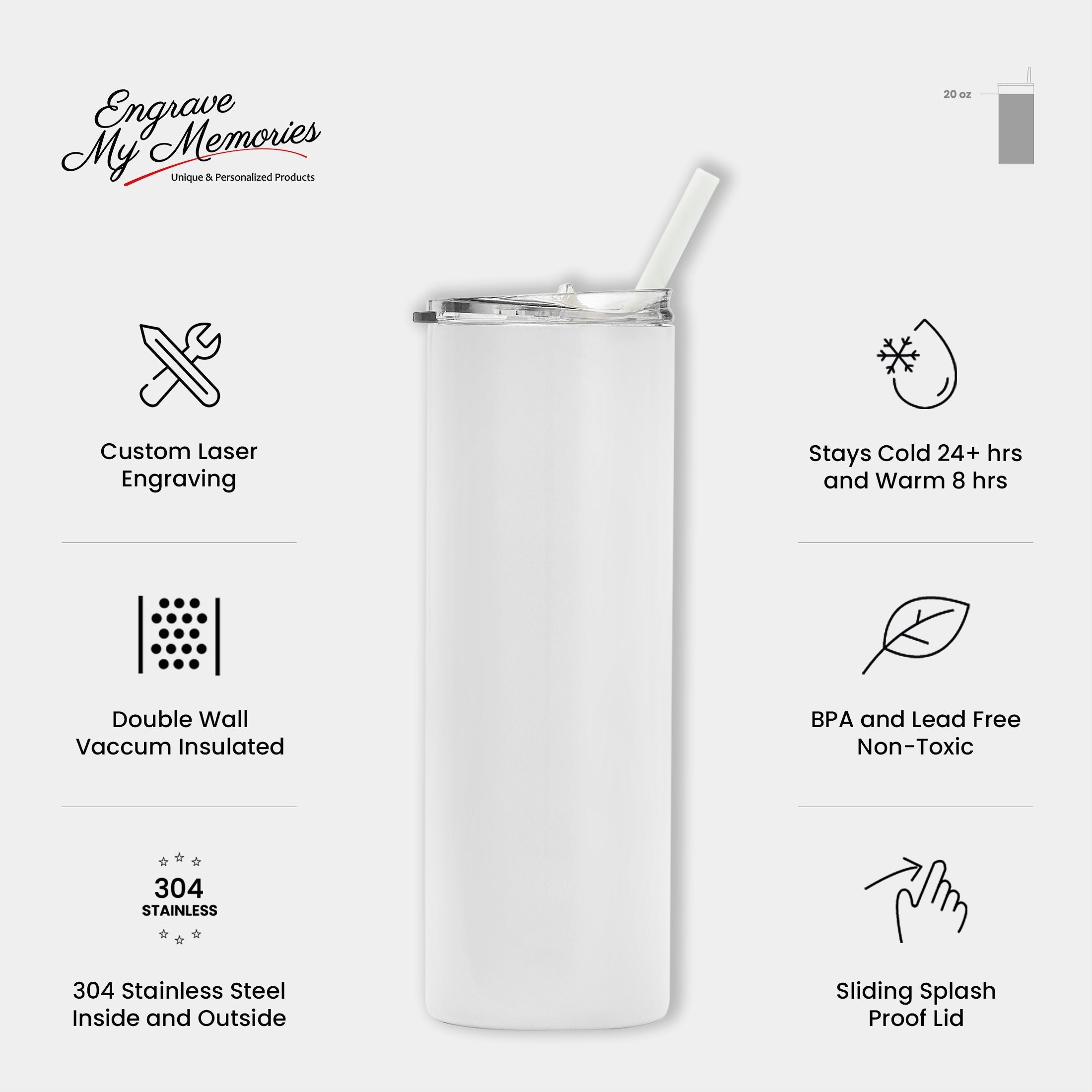 Engrave My Memories
Unique & Personalized Products

20 oz

Custom Laser Engraving

Double Wall Vaccum Insulated

304 STAINLESS

304 Stainless Steel Inside and Outside

Stays Cold 24+ hrs and Warm 8 hrs

BPA and Lead Free Non-Toxic

Sliding Splash Proof Lid