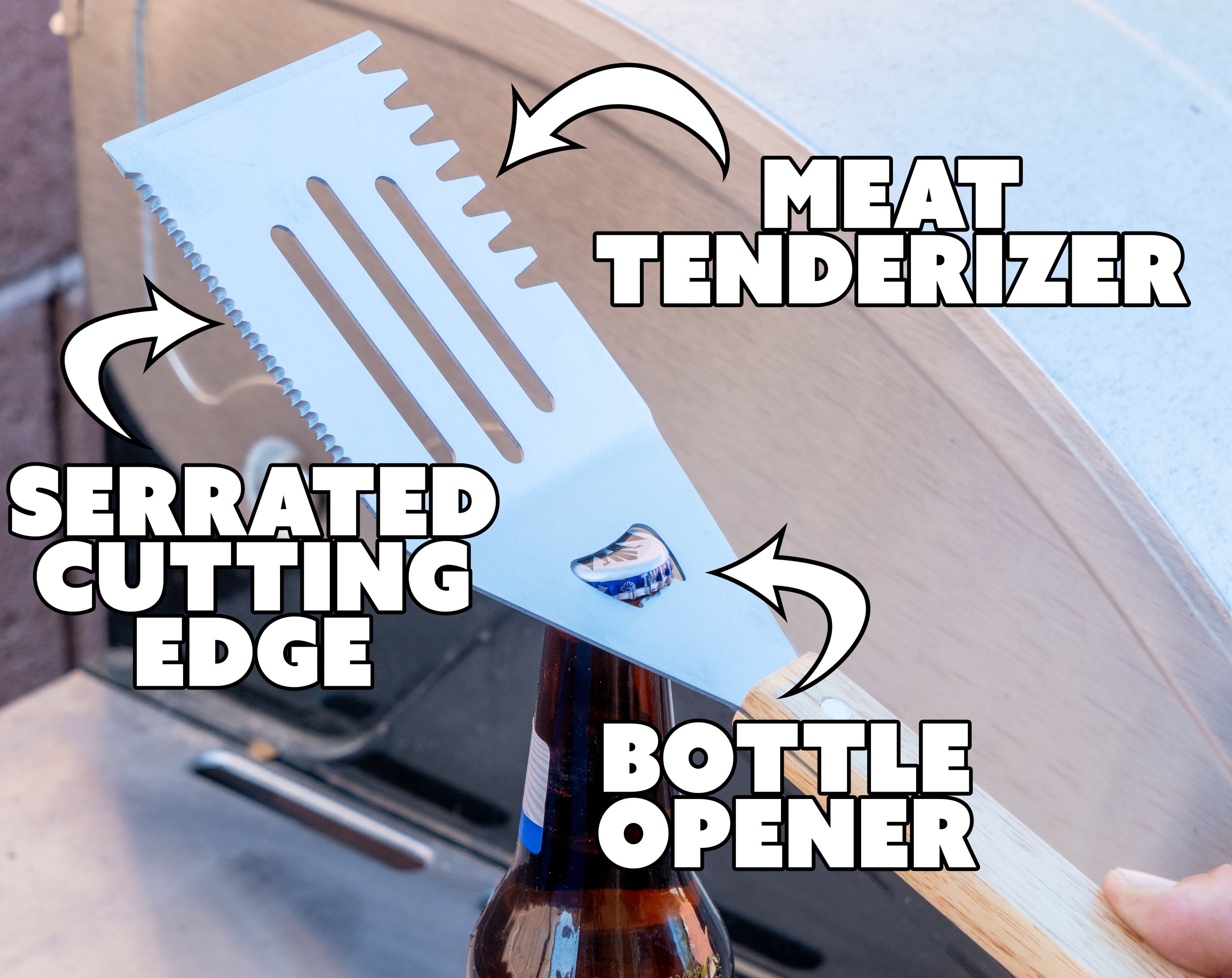 MEAT TENDERIZER

SERRATED CUTTING EDGE

BOTTLE OPENER