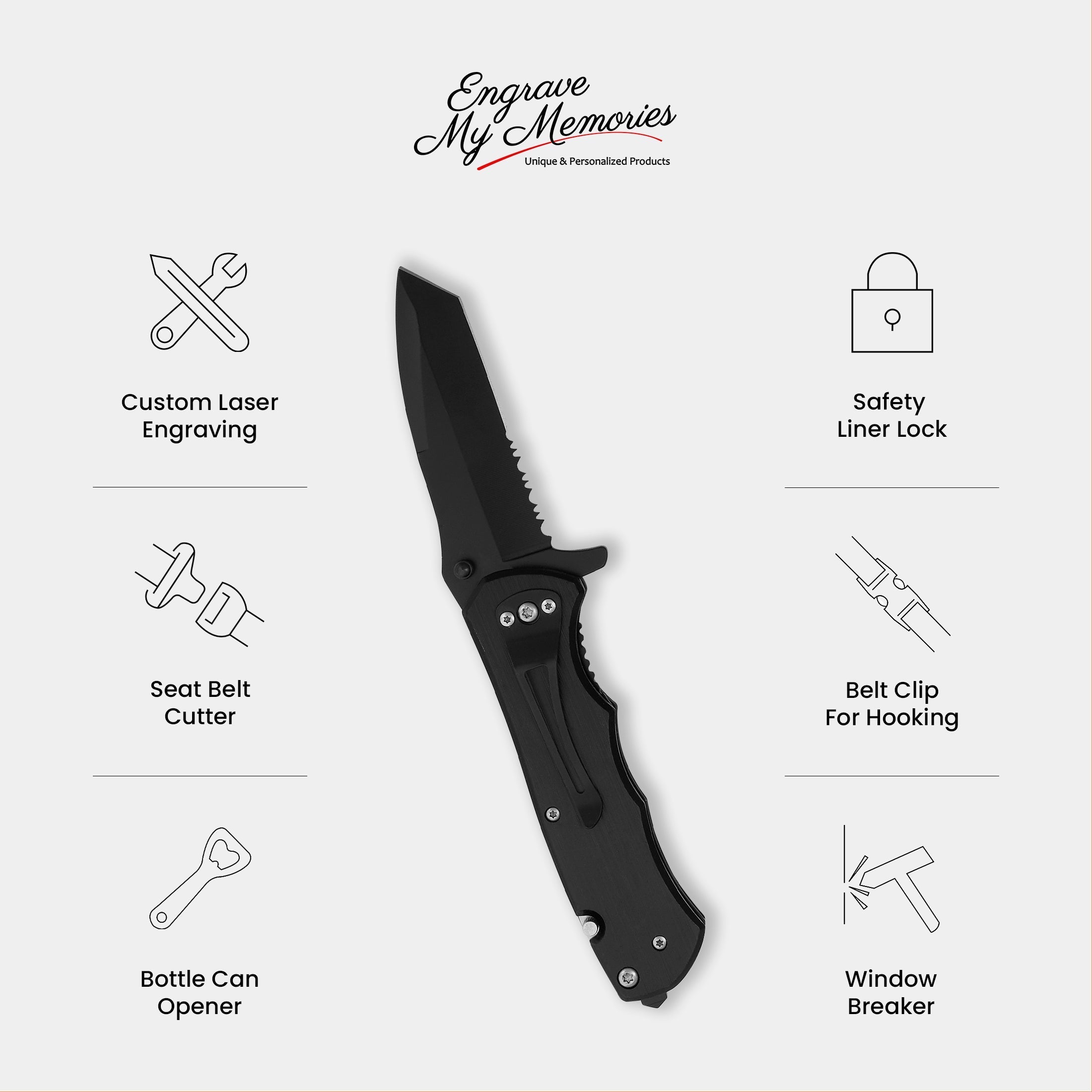 Engrave My Memories
Unique & Personalized Products

Custom Laser Engraving

Seat Belt Cutter

Bottle Can Opener

Safety Liner Lock

Belt Clip For Hooking

Window Breaker