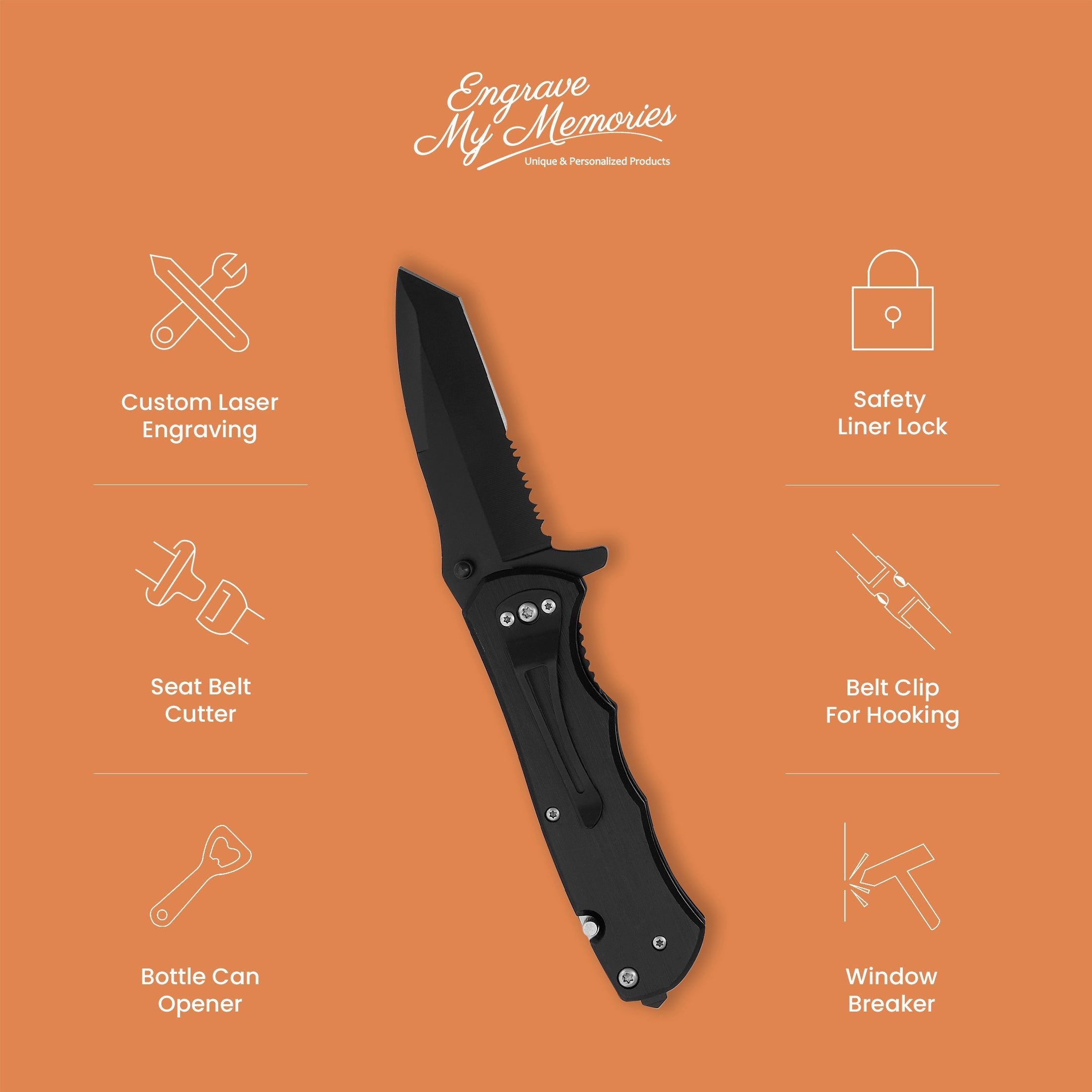 Engrave
My Memories
Unique & Personalized Products

Custom Laser Engraving

Seat Belt Cutter

Bottle Can Opener

Safety Liner Lock

Belt Clip For Hooking

Window Breaker