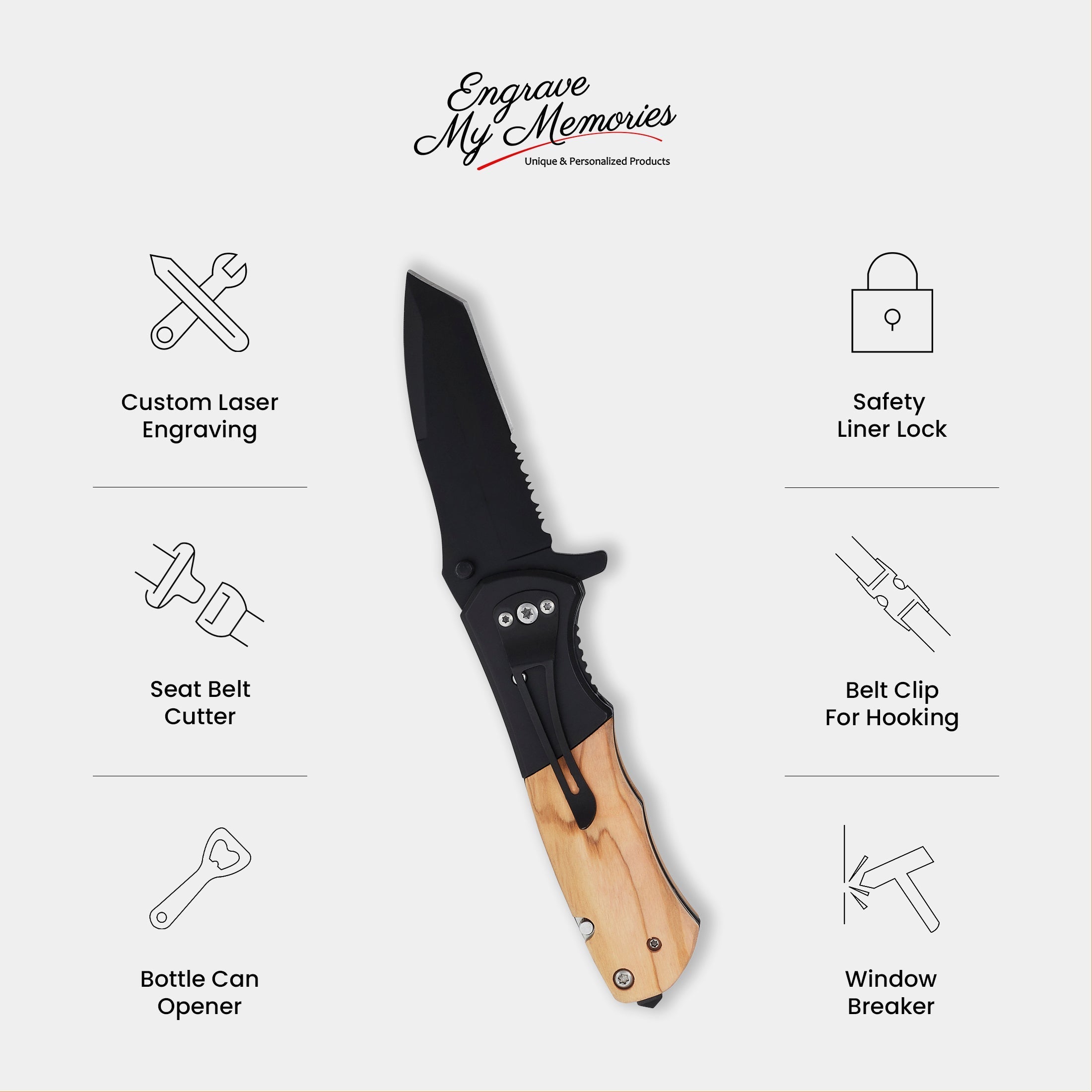 Engrave My Memories
Unique & Personalized Products

Custom Laser Engraving

Seat Belt Cutter

Bottle Can Opener

Safety Liner Lock

Belt Clip For Hooking

Window Breaker