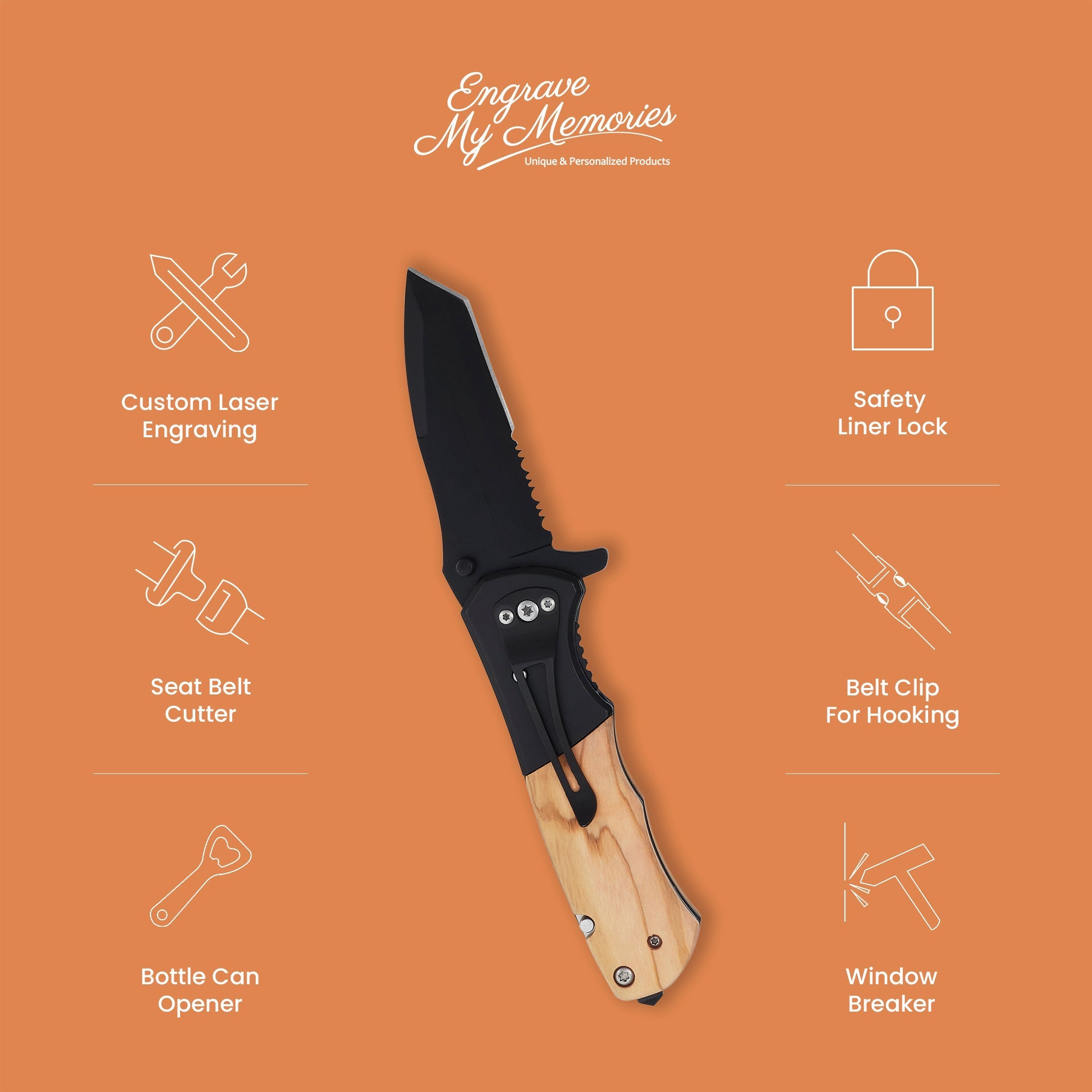 Engrave My Memories
Unique & Personalized Products

Custom Laser Engraving

Seat Belt Cutter

Bottle Can Opener

Safety Liner Lock

Belt Clip For Hooking

Window Breaker