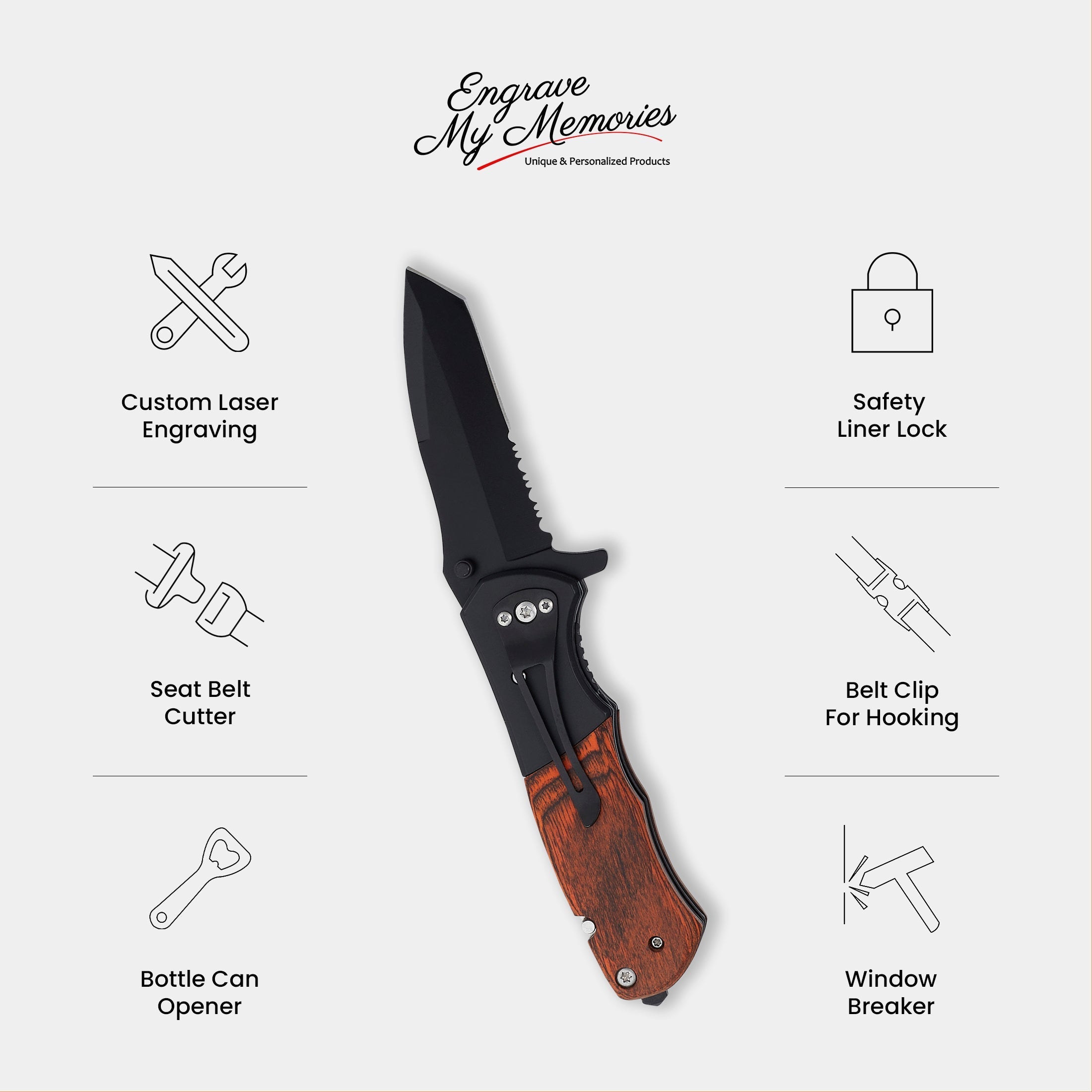 Engrave My Memories
Unique & Personalized Products

Custom Laser Engraving

Seat Belt Cutter

Bottle Can Opener

Safety Liner Lock

Belt Clip For Hooking

Window Breaker