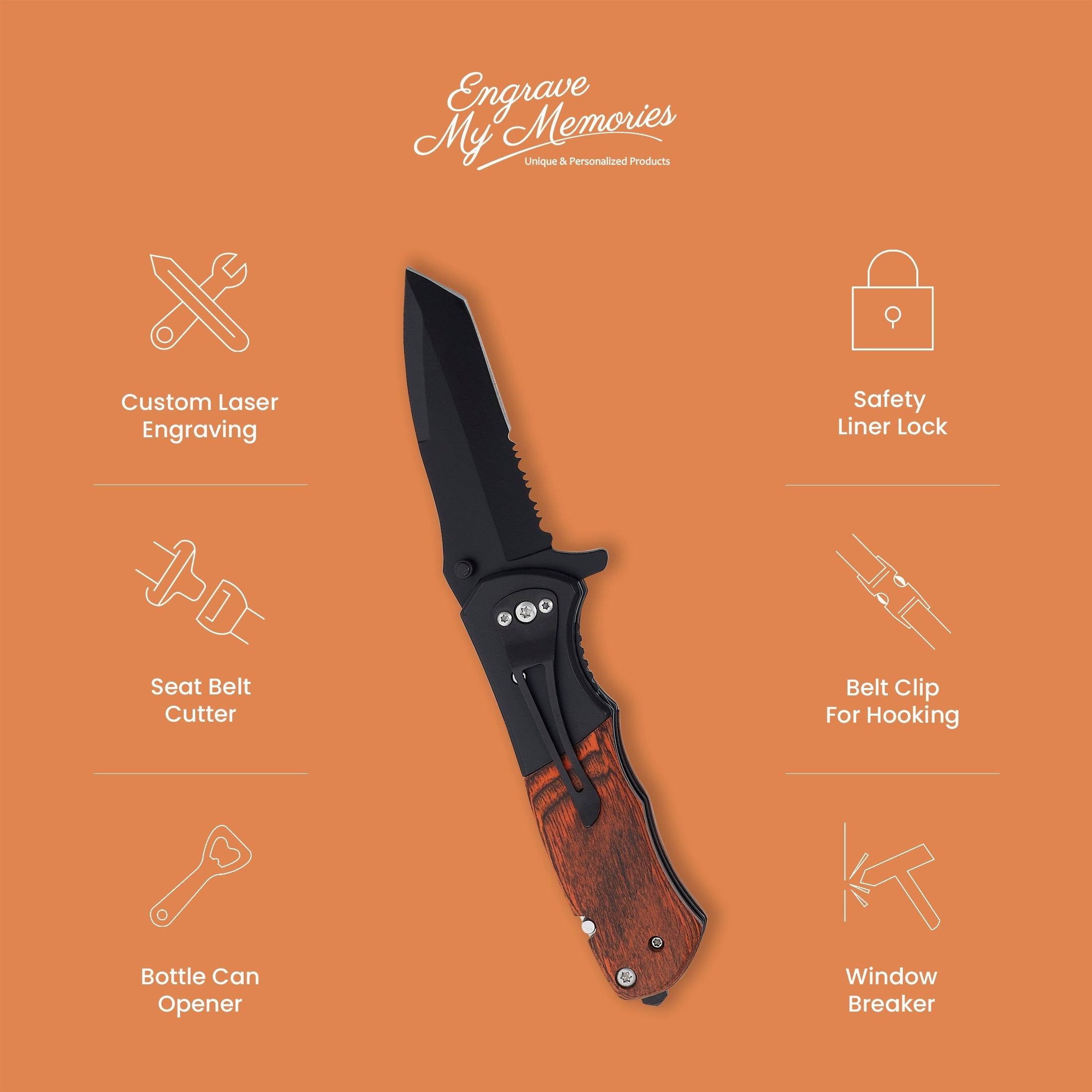 Engrave My Memories
Unique & Personalized Products

Custom Laser Engraving

Seat Belt Cutter

Bottle Can Opener

Safety Liner Lock

Belt Clip For Hooking

Window Breaker